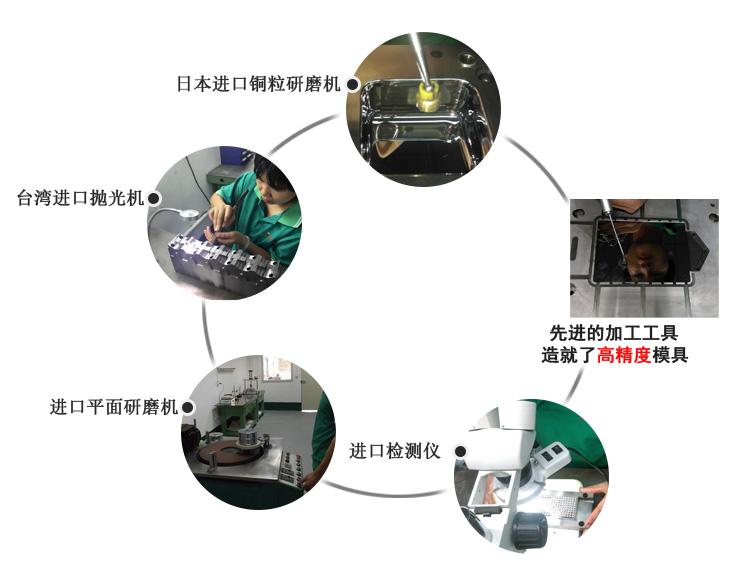 日本进口铜粒研磨机

台湾进口抛光机

先进的加工工具
造就了高精度模具

进口平面研磨机

进口检测仪